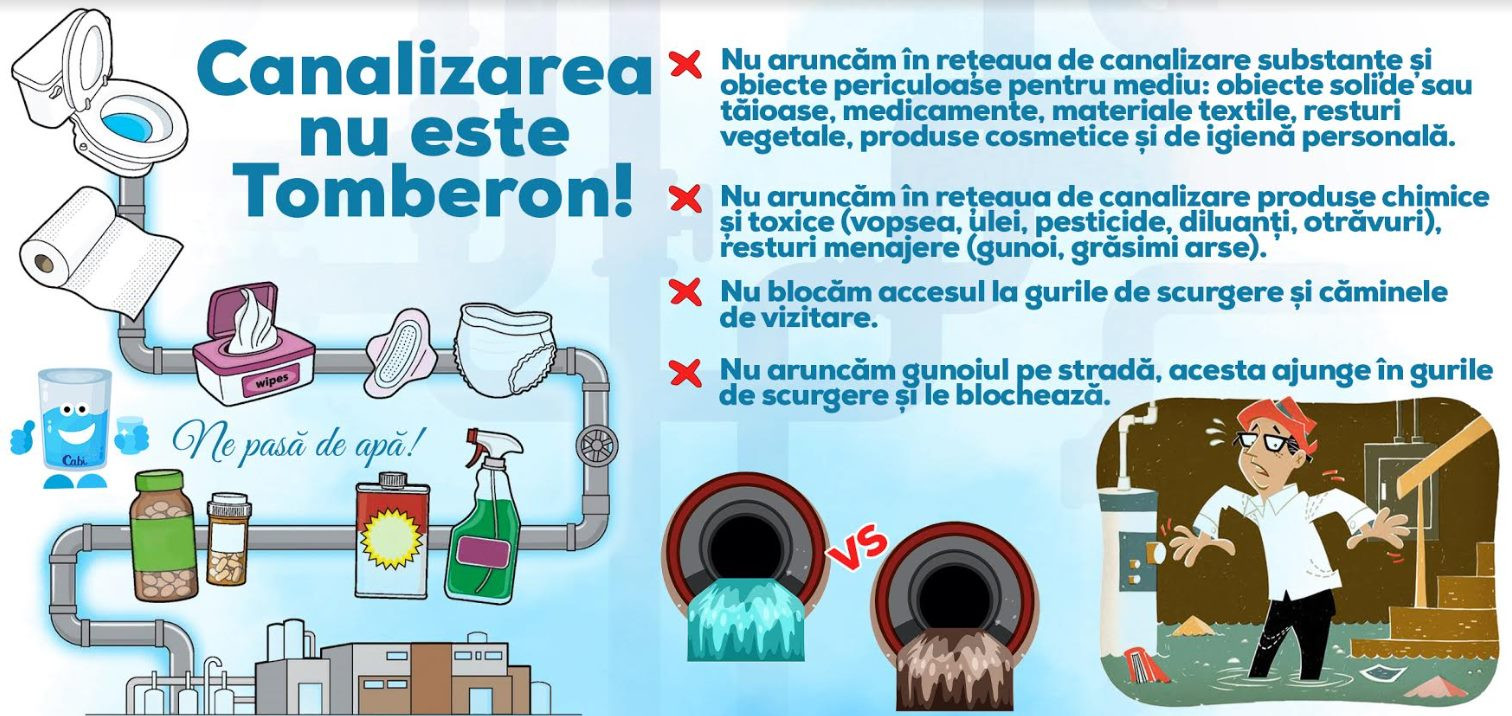 Canalizarea nu este Tomberon!

wipes

Cabi

Ne pasă de apă!

Nu aruncăm în rețeaua de canalizare substanțe și obiecte periculoase pentru mediu: obiecte solide sau tăioase, medicamente, materiale textile, resturi vegetale, produse cosmetice și de igienă personală.

Nu aruncăm în rețeaua de canalizare produse chimice și toxice (vopsea, ulei, pesticide, diluanți, otrăvuri), resturi menajere (gunoi, grăsimi arse).

Nu blocăm accesul la gurile de scurgere și căminele de vizitare.

Nu aruncăm gunoiul pe stradă, acesta ajunge în gurile de scurgere și le blochează.

VS